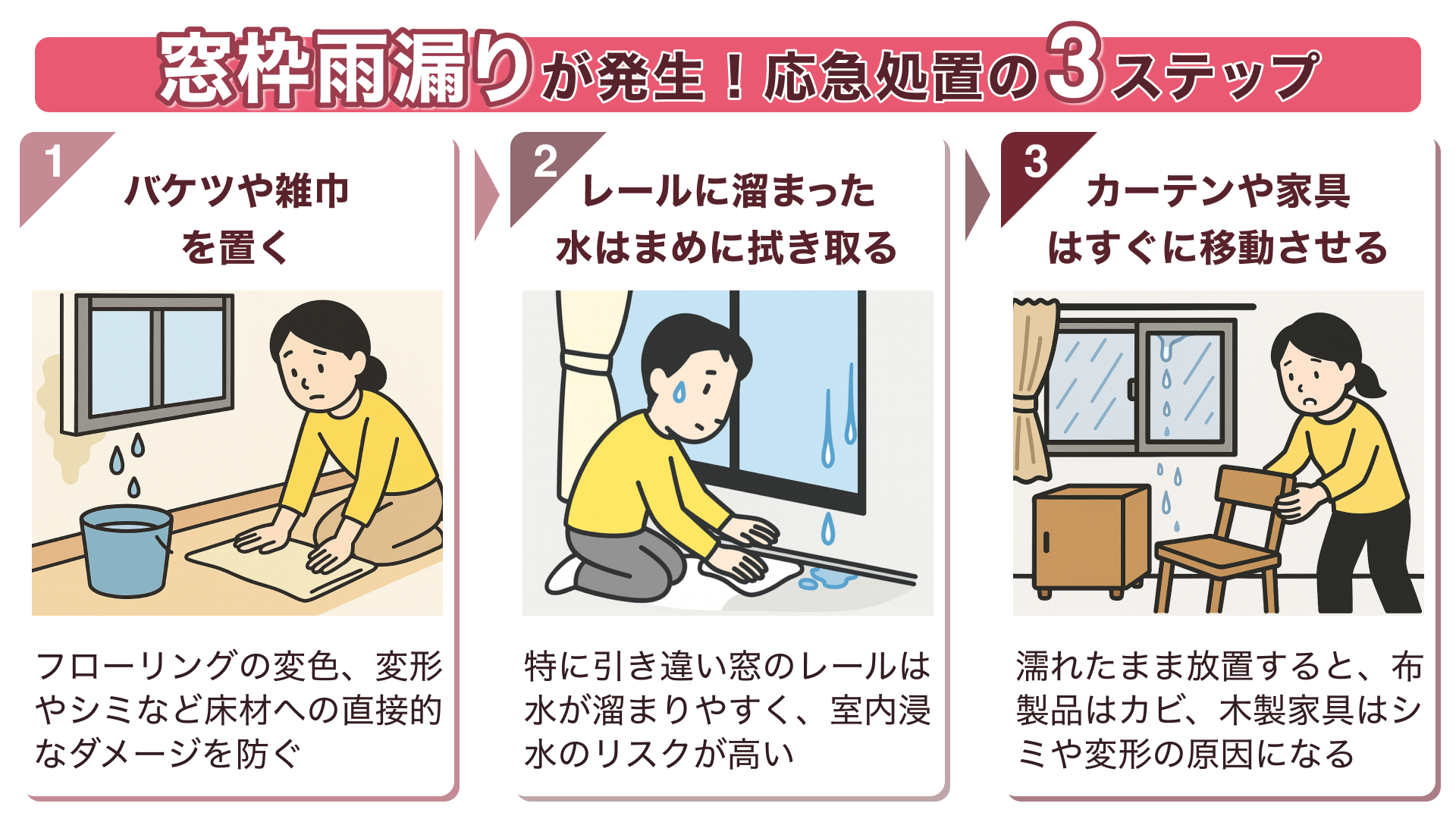 窓枠雨漏りが発生！応急処置の3ステップ

1
バケツや雑巾を置く

フローリングの変色、変形やシミなど床材への直接的なダメージを防ぐ

2
レールに溜まった水はまめに拭き取る

特に引き違い窓のレールは水が溜まりやすく、室内浸水のリスクが高い

3
カーテンや家具はすぐに移動させる

濡れたまま放置すると、布製品はカビ、木製家具はシミや変形の原因になる