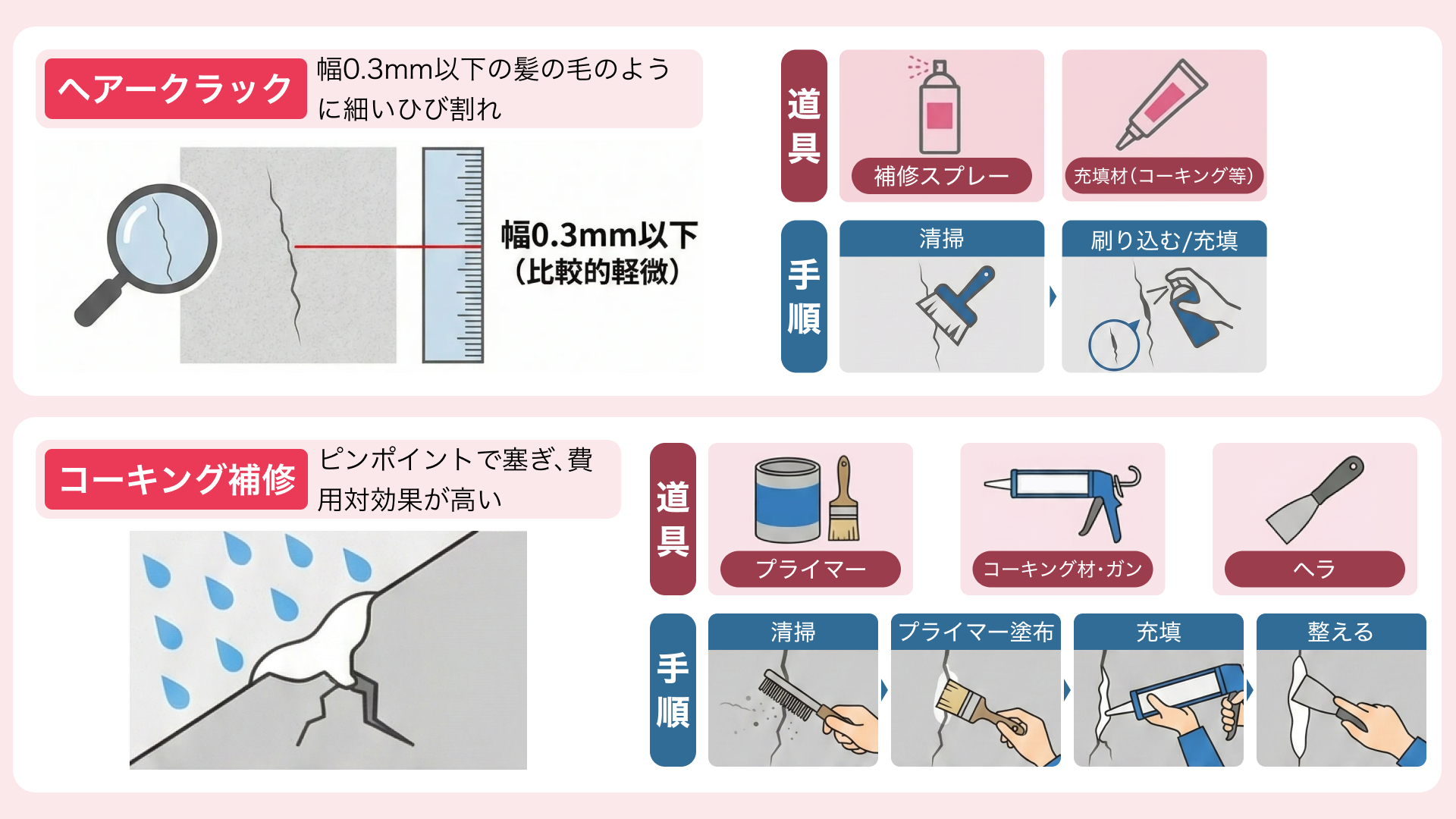 ヘアークラック

幅0.3mm以下の髪の毛のように細いひび割れ

幅0.3mm以下
（比較的軽微）

道具

補修スプレー

充填材（コーキング等）

手順

清掃

刷り込む/充填

コーキング補修

ピンポイントで塞ぎ、費用対効果が高い

道具

プライマー

コーキング材・ガン

ヘラ

手順

清掃

プライマー塗布

充填

整える