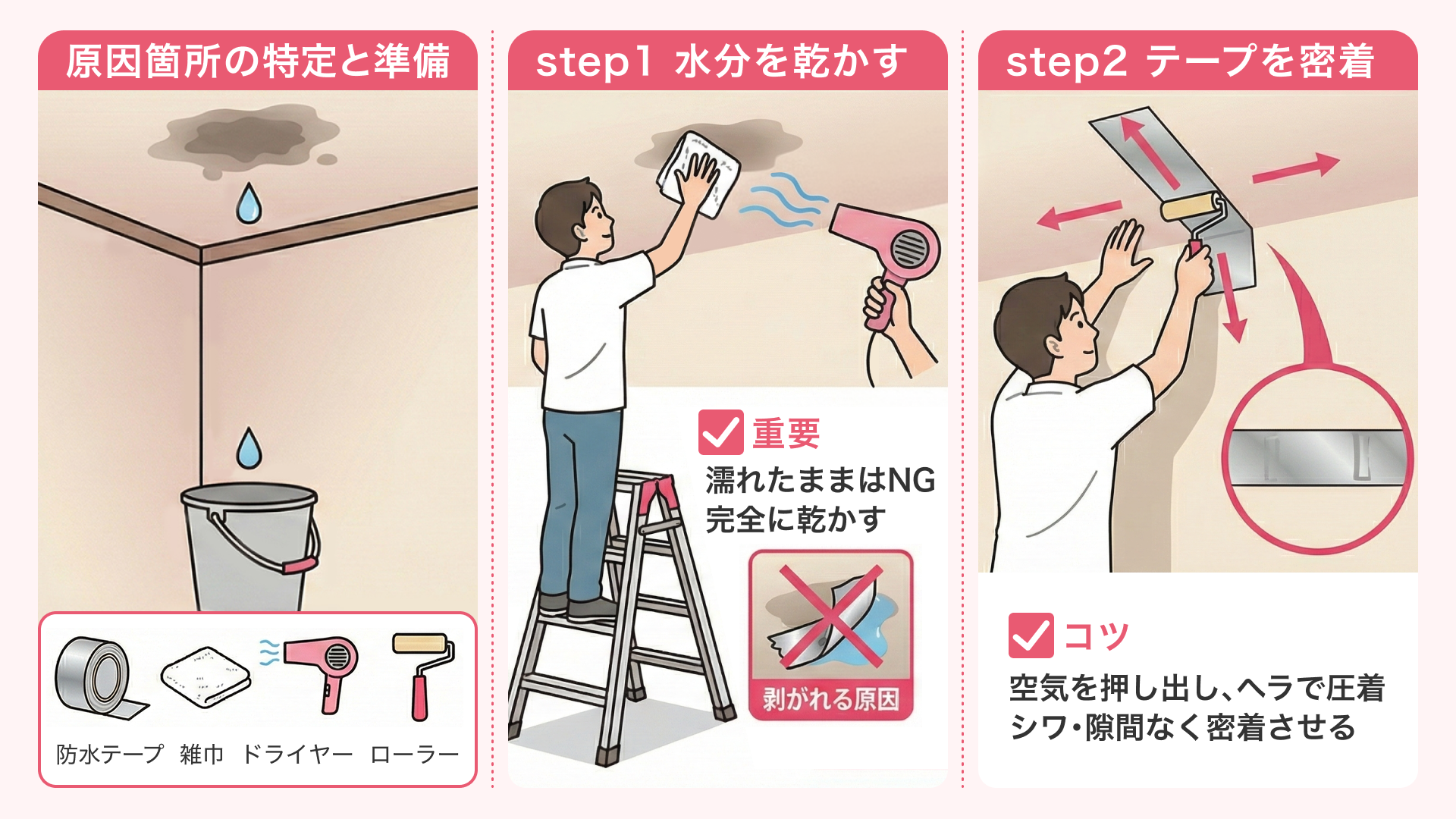 原因箇所の特定と準備

防水テープ 雑巾 ドライヤー ローラー

step1 水分を乾かす

重要
濡れたままはNG
完全に乾かす

剥がれる原因

step2 テープを密着

コツ
空気を押し出し、ヘラで圧着
シワ・隙間なく密着させる